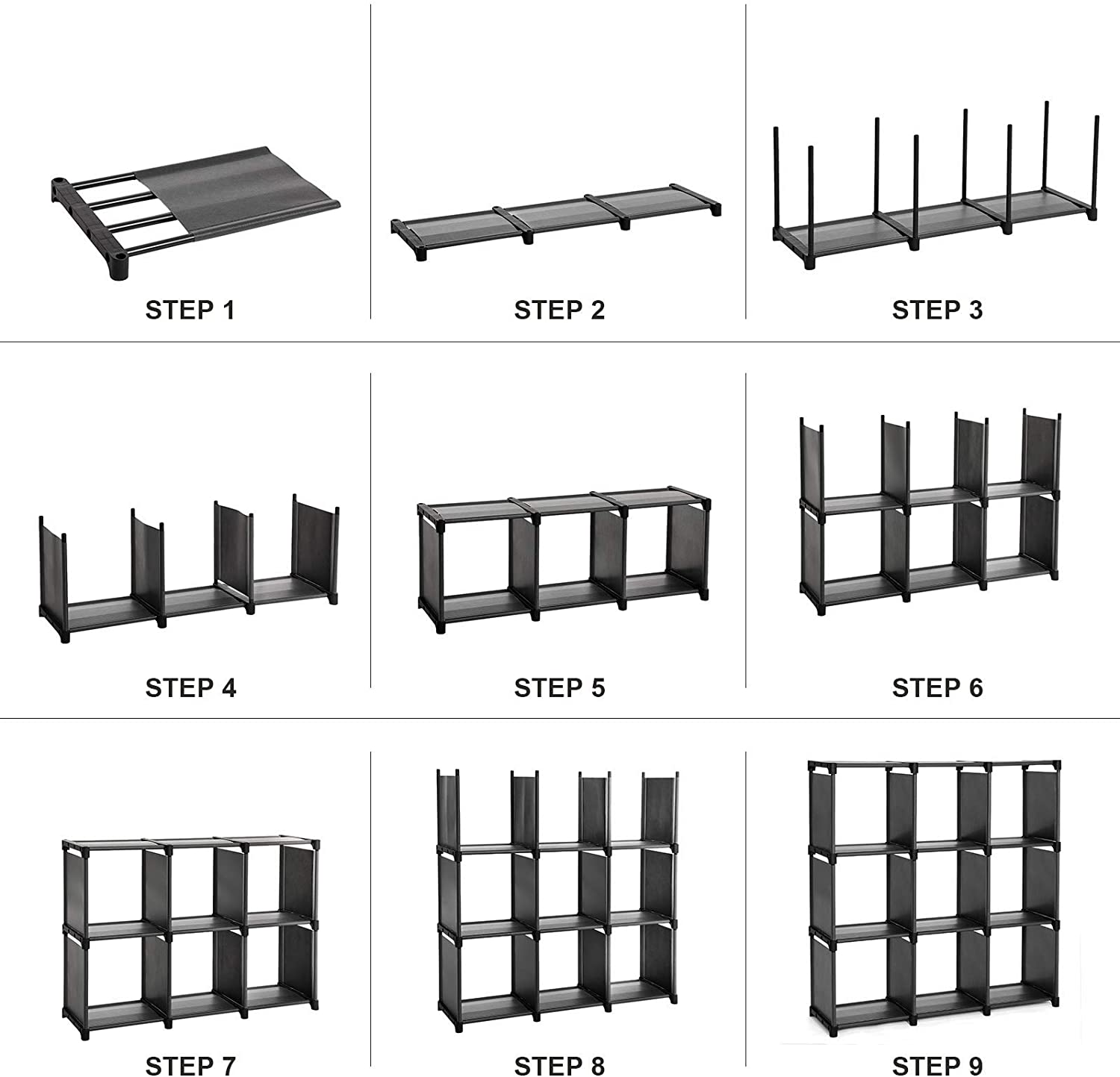 STEP 1

STEP 2

STEP 3

STEP 4

STEP 5

STEP 6

STEP 7

STEP 8

STEP 9